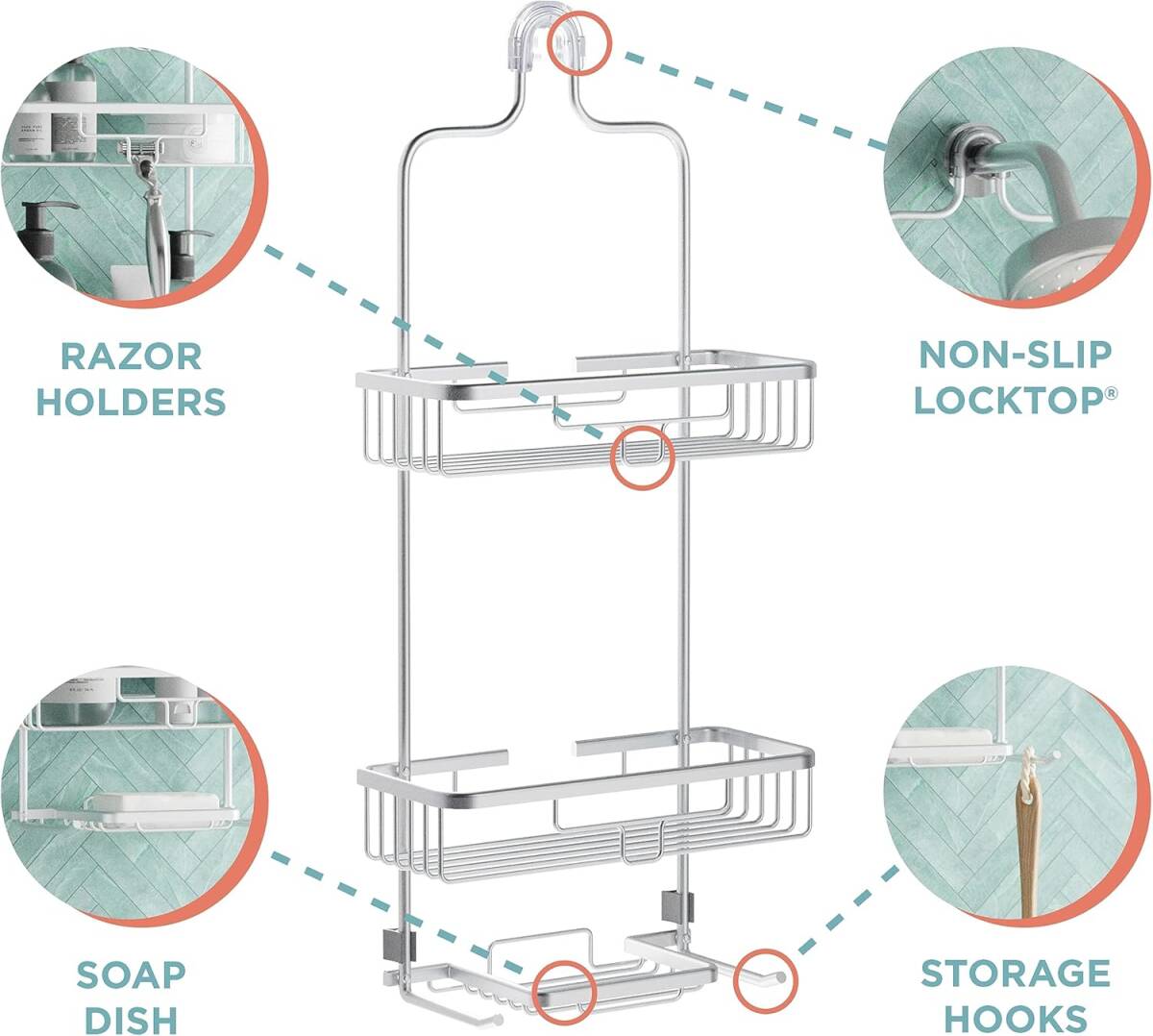 RAZOR HOLDERS

NON-SLIP LOCKTOP®

SOAP DISH

STORAGE HOOKS