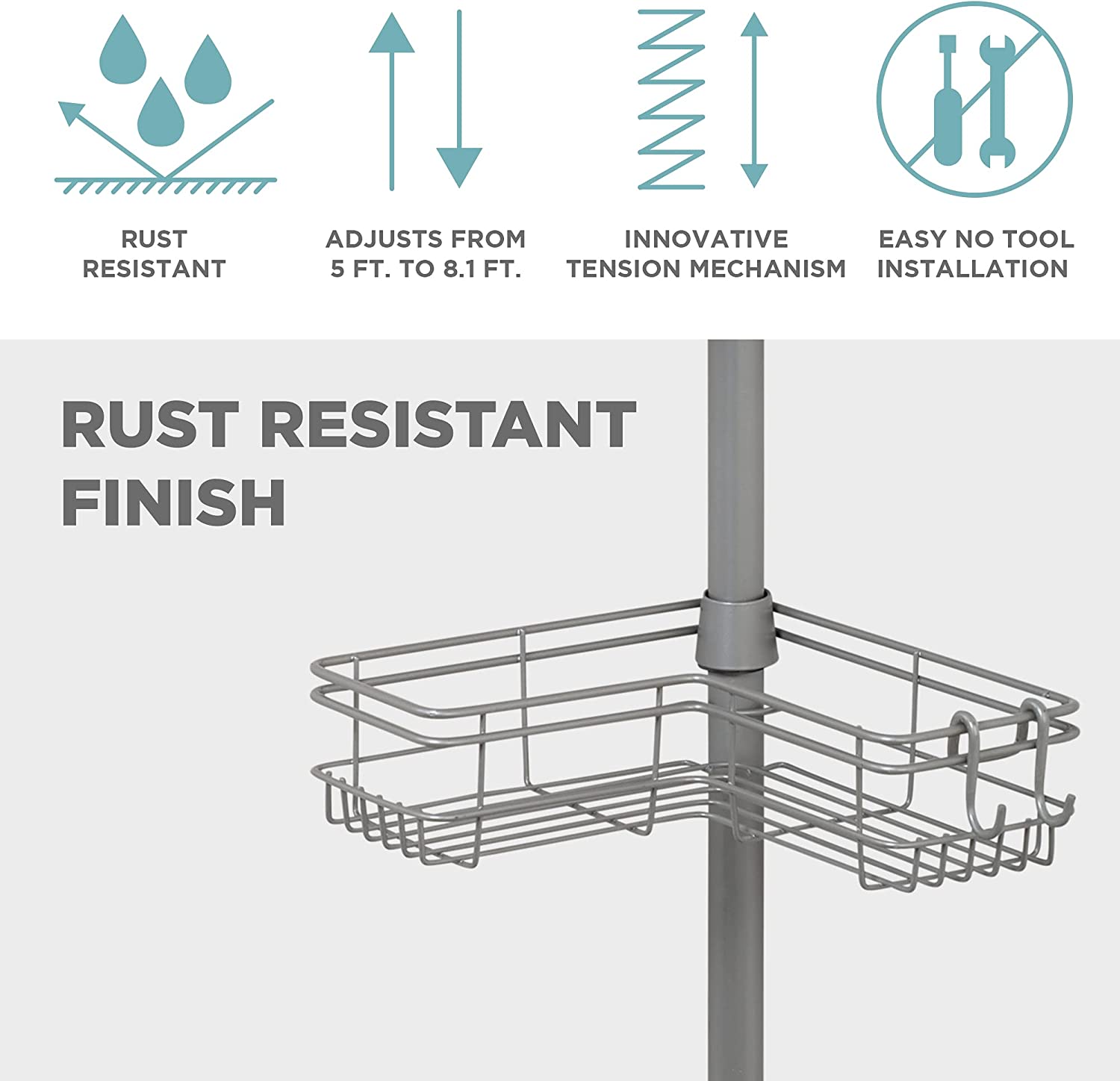 RUST RESISTANT

ADJUSTS FROM 5 FT. TO 8.1 FT.

INNOVATIVE TENSION MECHANISM

EASY NO TOOL INSTALLATION

RUST RESISTANT FINISH