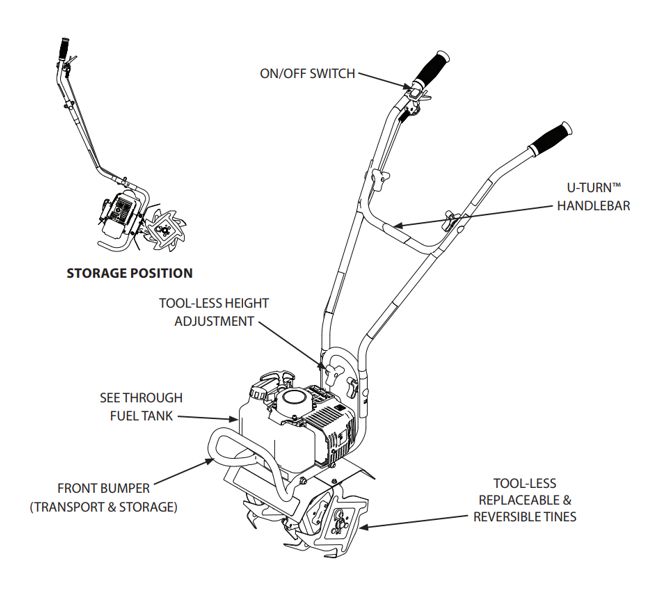 ON/OFF SWITCH

U-TURN™
HANDLEBAR

STORAGE POSITION

TOOL-LESS HEIGHT
ADJUSTMENT

SEE THROUGH
FUEL TANK

FRONT BUMPER
(TRANSPORT & STORAGE)

TOOL-LESS
REPLACEABLE &
REVERSIBLE TINES