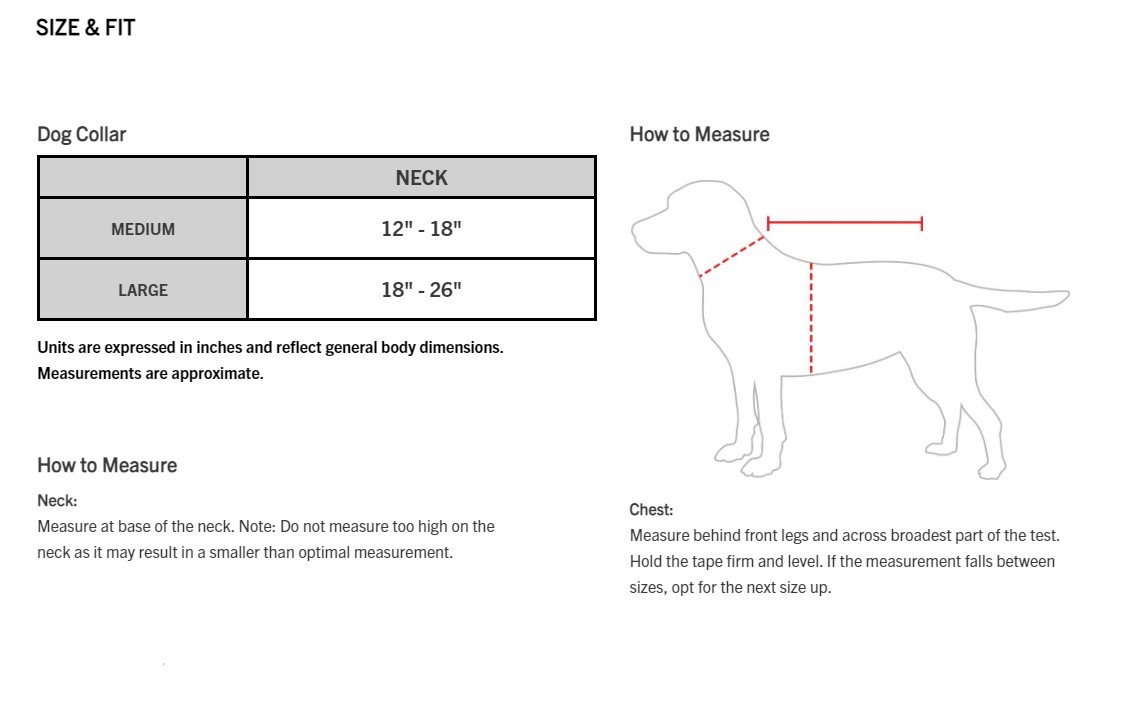 SIZE & FIT

Dog Collar

| | NECK |
|---|---|
| MEDIUM | 12" - 18" |
| LARGE | 18" - 26" |

Units are expressed in inches and reflect general body dimensions. Measurements are approximate.

How to Measure

Neck:
Measure at base of the neck. Note: Do not measure too high on the neck as it may result in a smaller than optimal measurement.

How to Measure

Chest:
Measure behind front legs and across broadest part of the test. Hold the tape firm and level. If the measurement falls between sizes, opt for the next size up.