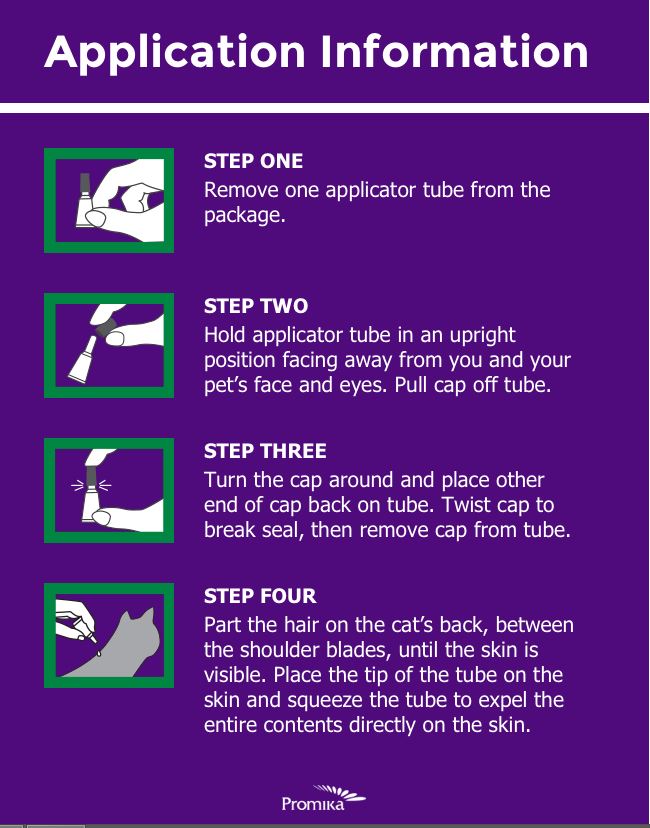 Application Information

STEP ONE
Remove one applicator tube from the package.

STEP TWO
Hold applicator tube in an upright position facing away from you and your pet's face and eyes. Pull cap off tube.

STEP THREE
Turn the cap around and place other end of cap back on tube. Twist cap to break seal, then remove cap from tube.

STEP FOUR
Part the hair on the cat's back, between the shoulder blades, until the skin is visible. Place the tip of the tube on the skin and squeeze the tube to expel the entire contents directly on the skin.

Promika