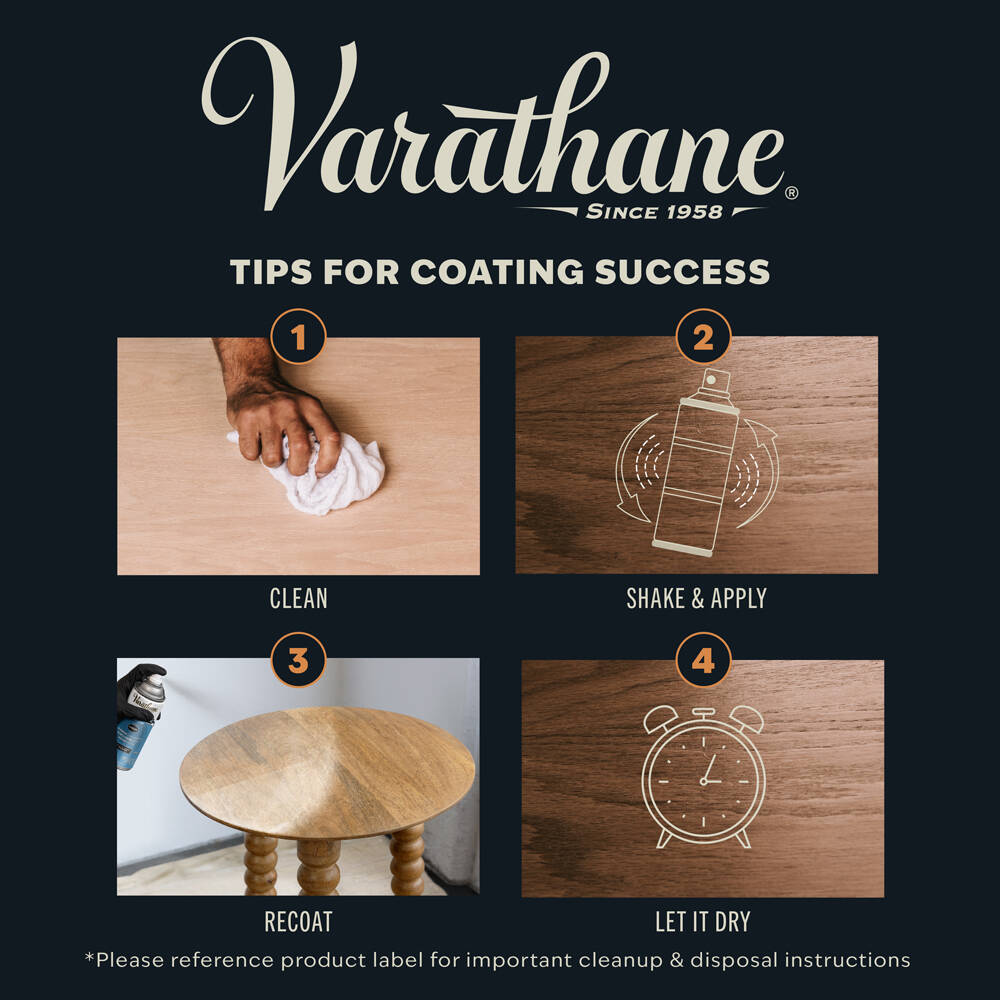 Varathane®
SINCE 1958

TIPS FOR COATING SUCCESS

1
CLEAN

2
SHAKE & APPLY

3
RECOAT

4
LET IT DRY

*Please reference product label for important cleanup & disposal instructions