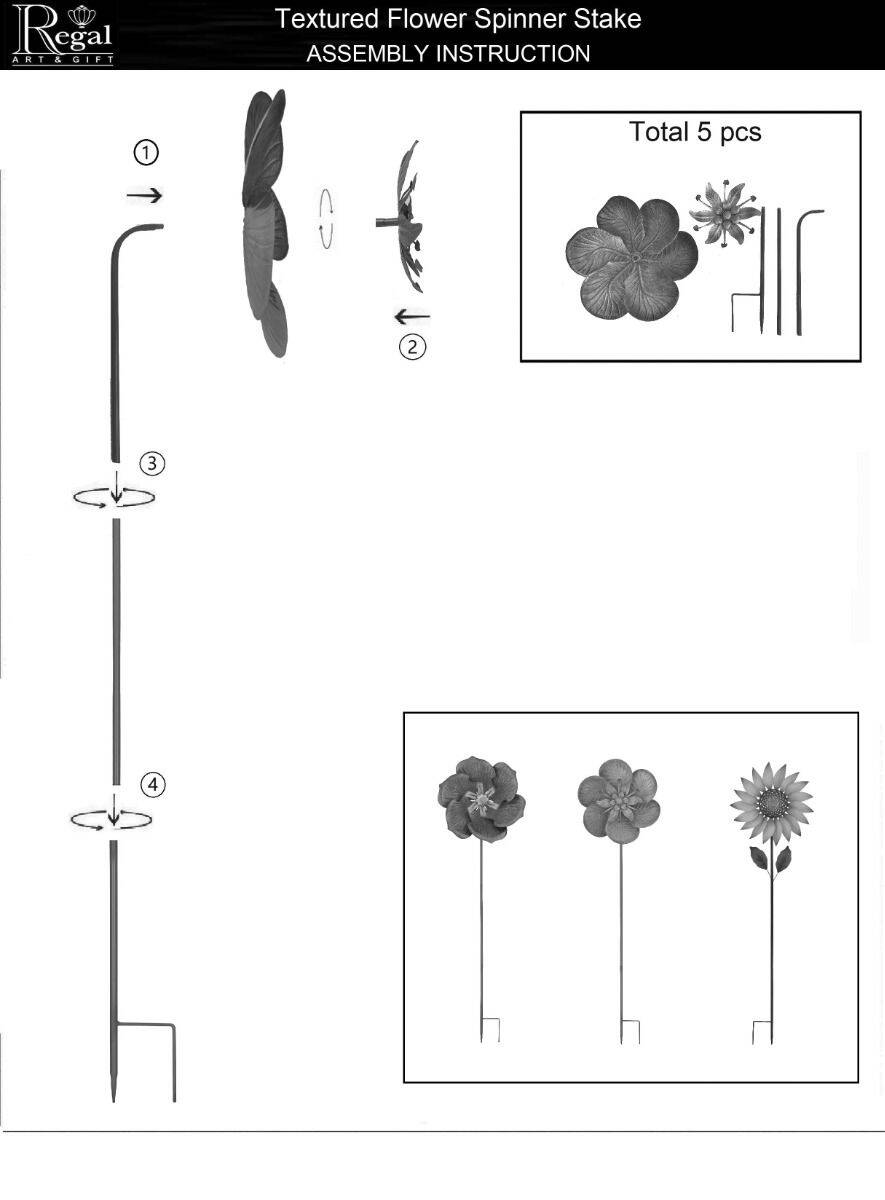 Regal
ART & GIFT

Textured Flower Spinner Stake
ASSEMBLY INSTRUCTION

①

②

Total 5 pcs

③

④