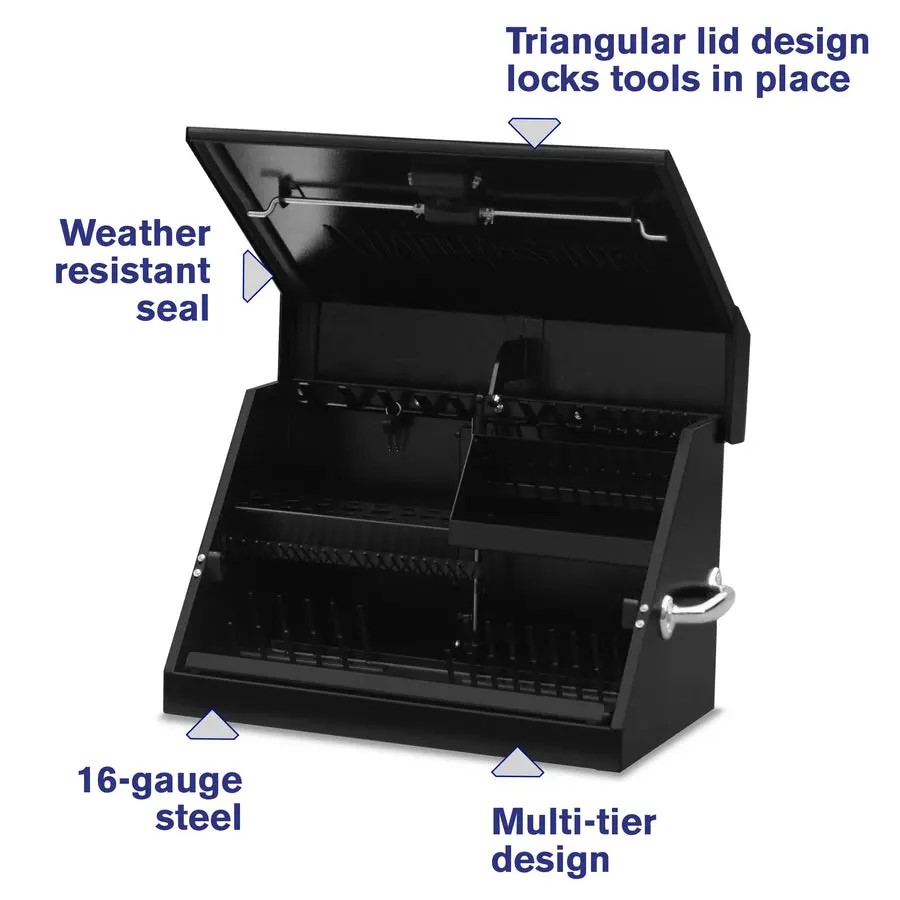 Triangular lid design locks tools in place

Weather resistant seal

16-gauge steel

Multi-tier design