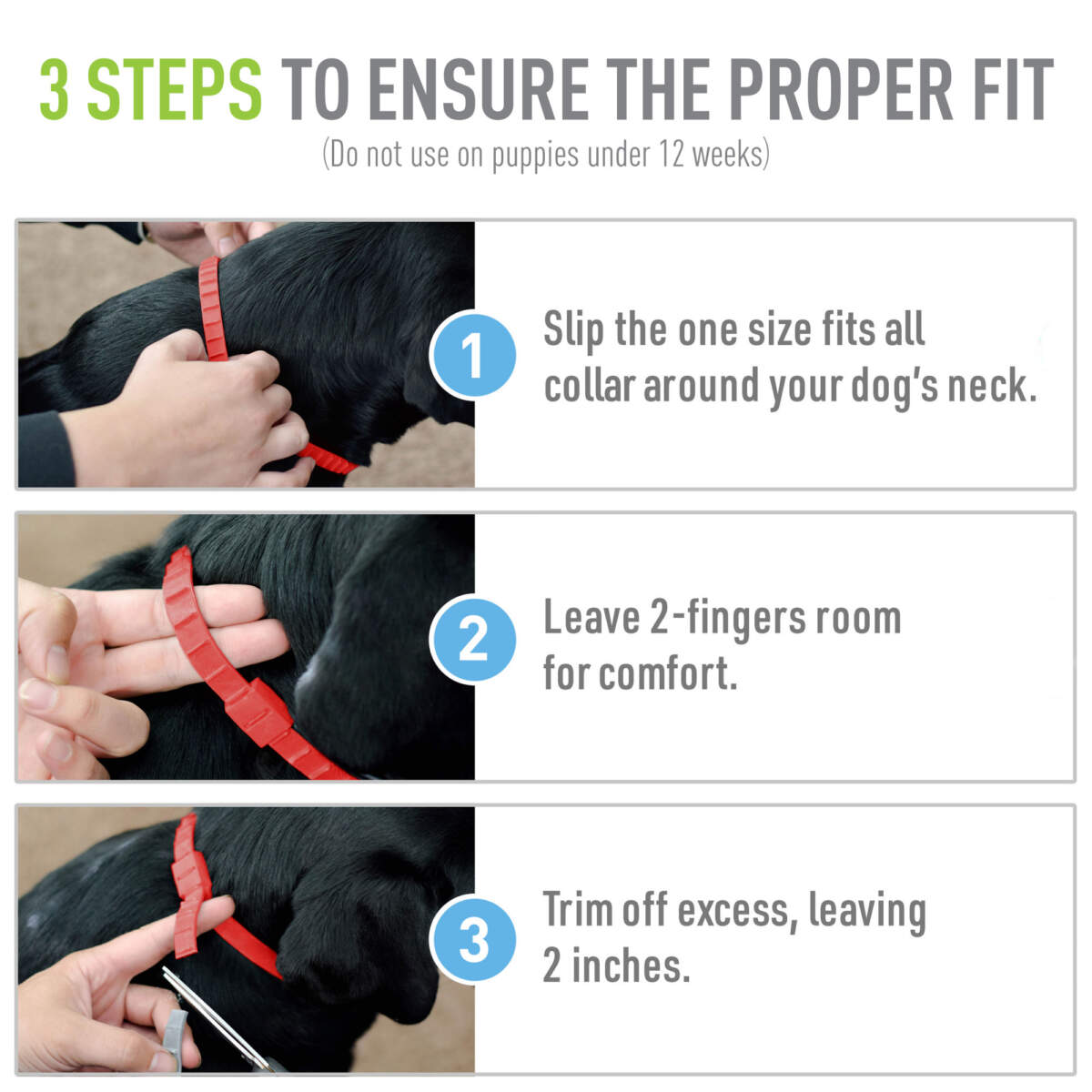 3 STEPS TO ENSURE THE PROPER FIT
(Do not use on puppies under 12 weeks)

1 Slip the one size fits all collar around your dog's neck.

2 Leave 2-fingers room for comfort.

3 Trim off excess, leaving 2 inches.