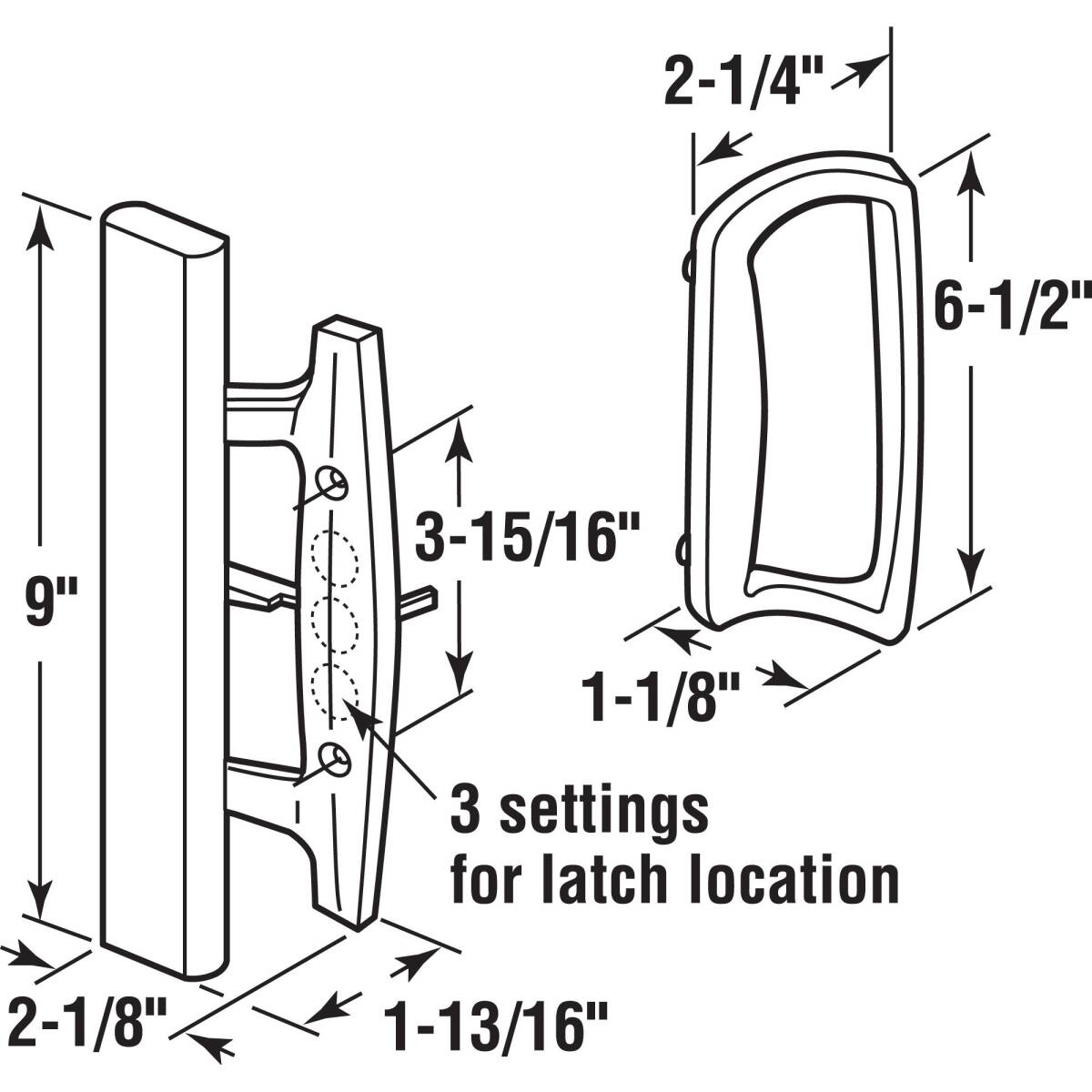 2-1/4"

6-1/2"

9"

3-15/16"

1-1/8"

3 settings
for latch location

2-1/8"

1-13/16"