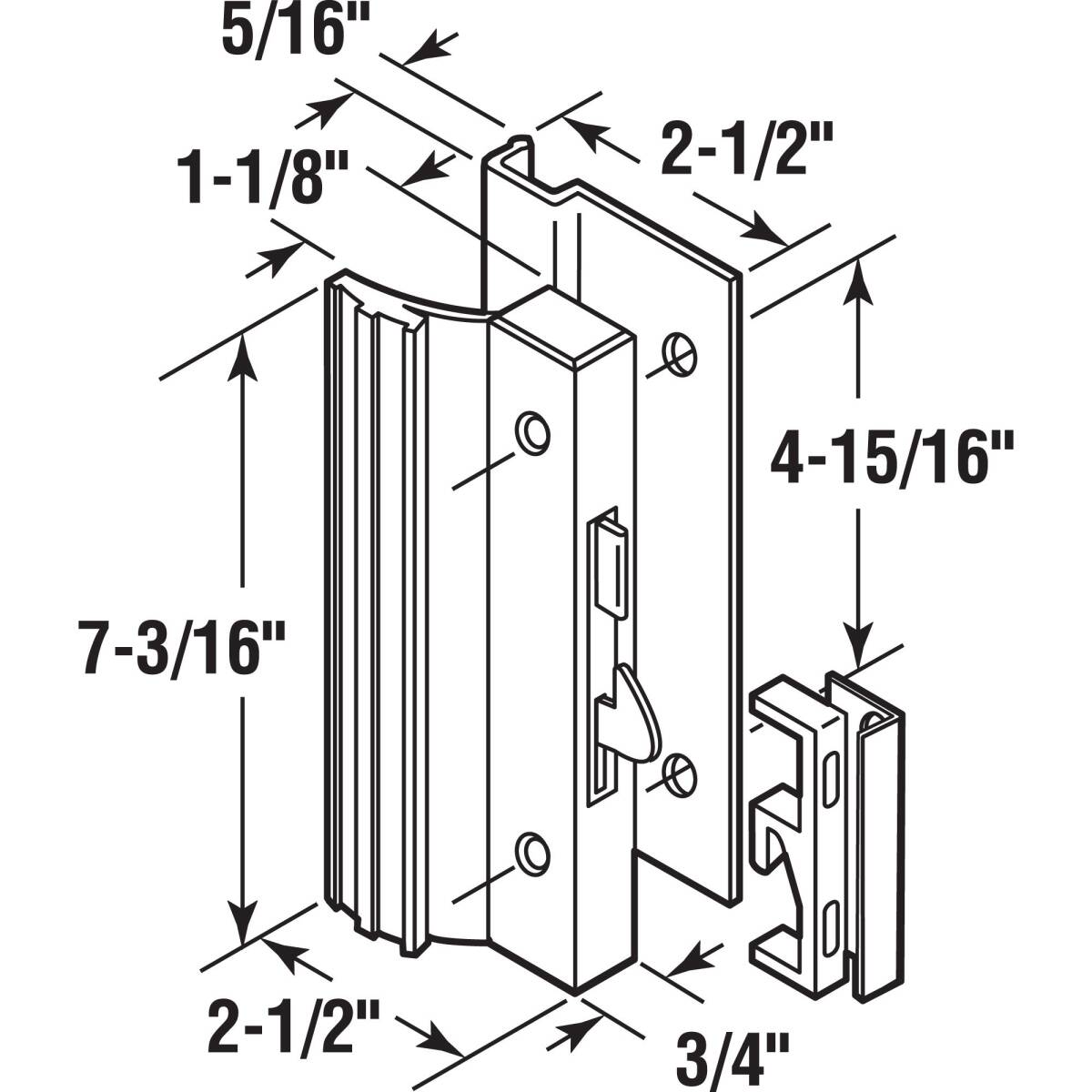 5/16"
1-1/8"
2-1/2"
4-15/16"
7-3/16"
2-1/2"
3/4"