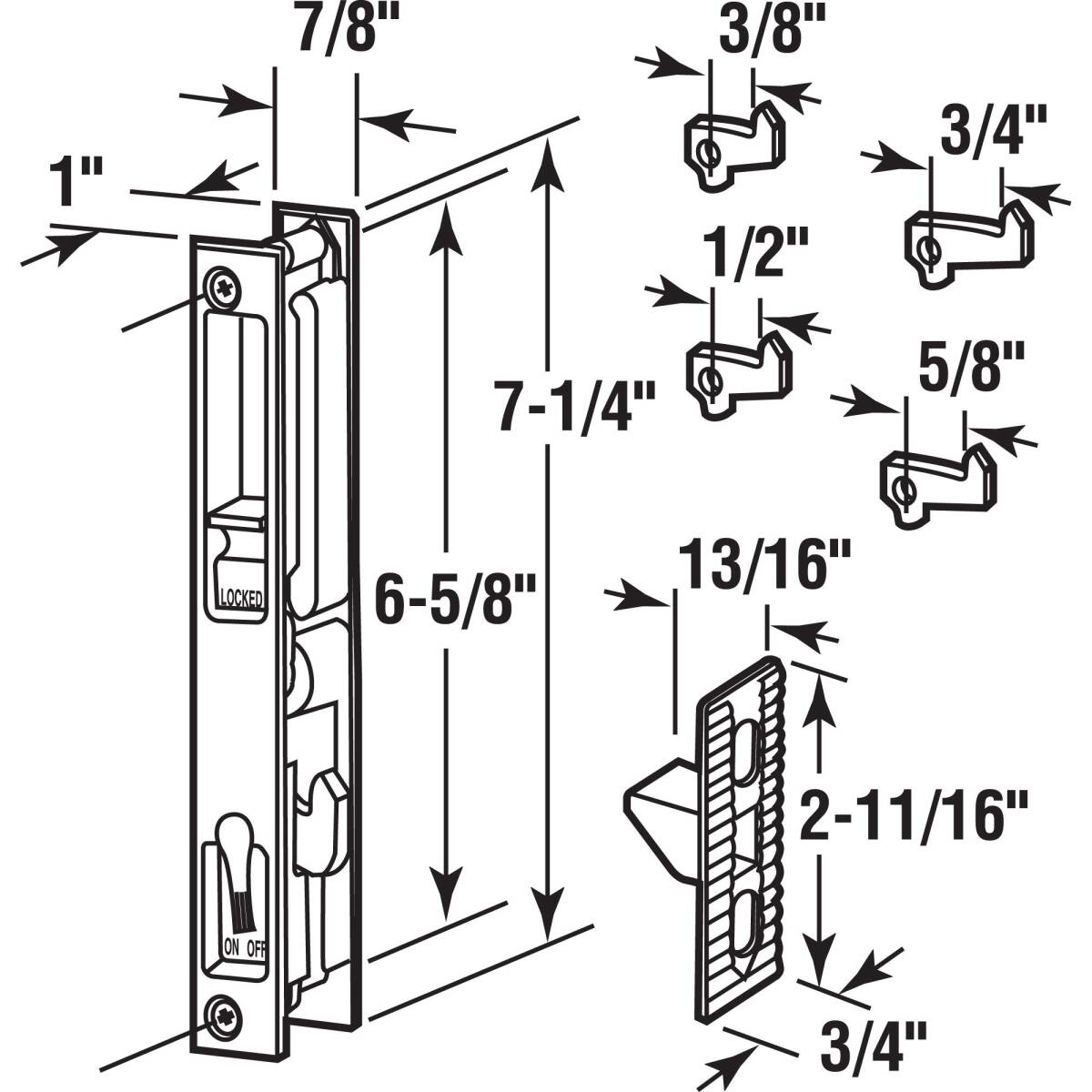 7/8"
1"
7-1/4"
6-5/8"
LOCKED
ON OFF
3/8"
3/4"
1/2"
5/8"
13/16"
2-11/16"
3/4"