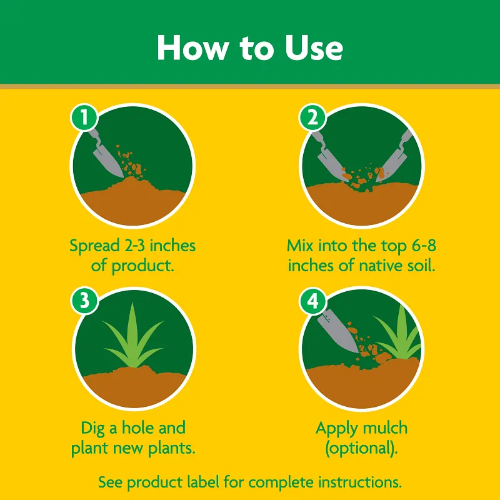 How to Use

1

Spread 2-3 inches of product.

2

Mix into the top 6-8 inches of native soil.

3

Dig a hole and plant new plants.

4

Apply mulch (optional).

See product label for complete instructions.