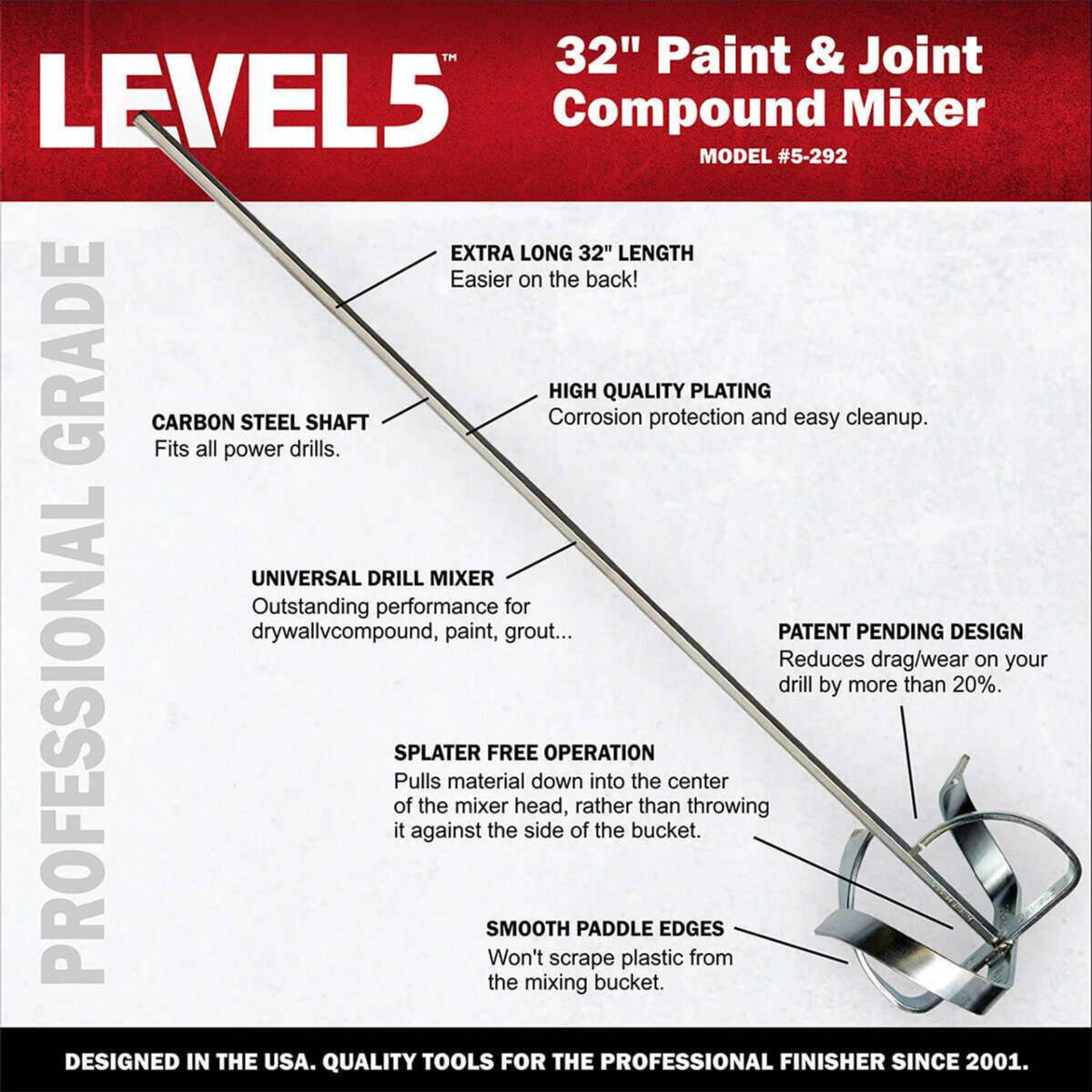 LEVEL5™

32" Paint & Joint Compound Mixer

MODEL #5-292

PROFESSIONAL GRADE

EXTRA LONG 32" LENGTH
Easier on the back!

HIGH QUALITY PLATING
Corrosion protection and easy cleanup.

CARBON STEEL SHAFT
Fits all power drills.

UNIVERSAL DRILL MIXER
Outstanding performance for drywallvcompound, paint, grout...

PATENT PENDING DESIGN
Reduces drag/wear on your drill by more than 20%.

SPLATER FREE OPERATION
Pulls material down into the center of the mixer head, rather than throwing it against the side of the bucket.

SMOOTH PADDLE EDGES
Won't scrape plastic from the mixing bucket.

DESIGNED IN THE USA. QUALITY TOOLS FOR THE PROFESSIONAL FINISHER SINCE 2001.