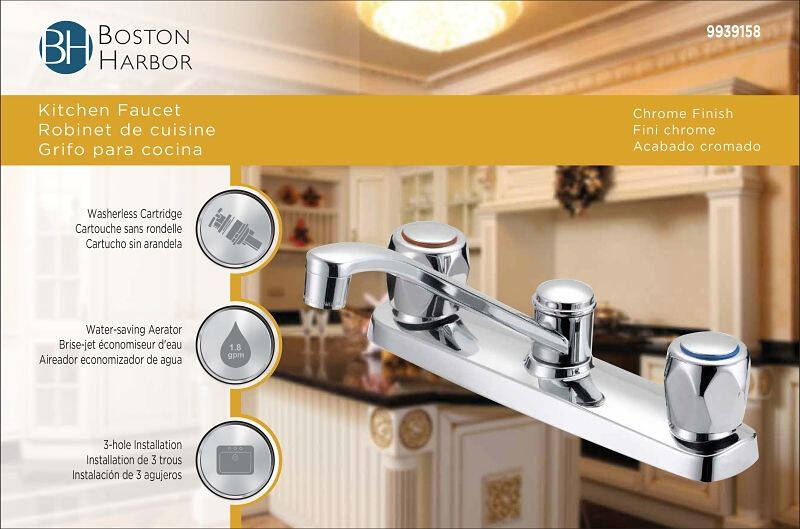 BH BOSTON HARBOR

9939158

Kitchen Faucet
Robinet de cuisine
Grifo para cocina

Chrome Finish
Fini chrome
Acabado cromado

Washerless Cartridge
Cartouche sans rondelle
Cartucho sin arandela

Water-saving Aerator
Brise-jet économiseur d'eau
Aireador economizador de agua

1.8 gpm

3-hole Installation
Installation de 3 trous
Instalación de 3 agujeros