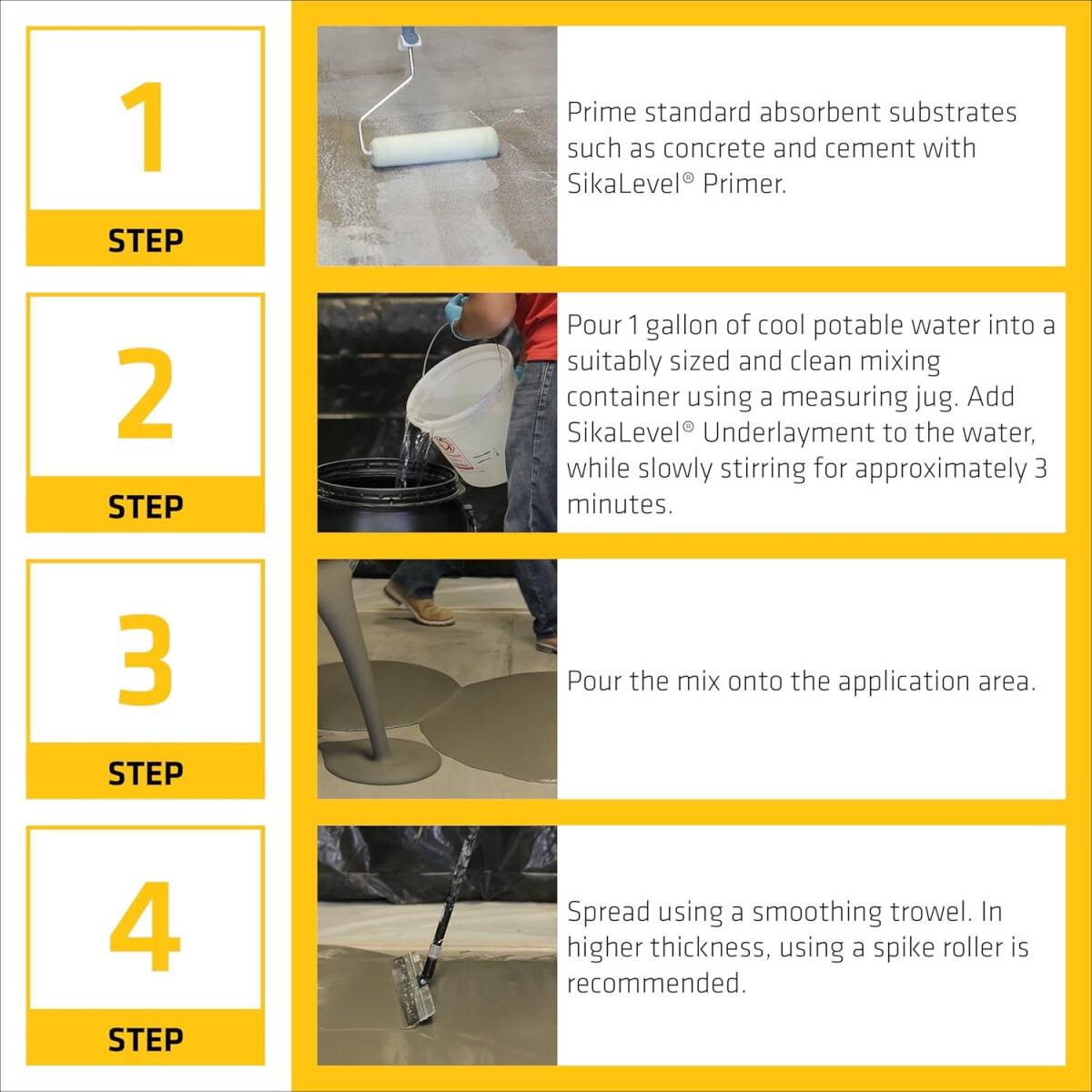 1

STEP

Prime standard absorbent substrates such as concrete and cement with SikaLevel® Primer.

2

STEP

Pour 1 gallon of cool potable water into a suitably sized and clean mixing container using a measuring jug. Add SikaLevel® Underlayment to the water, while slowly stirring for approximately 3 minutes.

3

STEP

Pour the mix onto the application area.

4

STEP

Spread using a smoothing trowel. In higher thickness, using a spike roller is recommended.