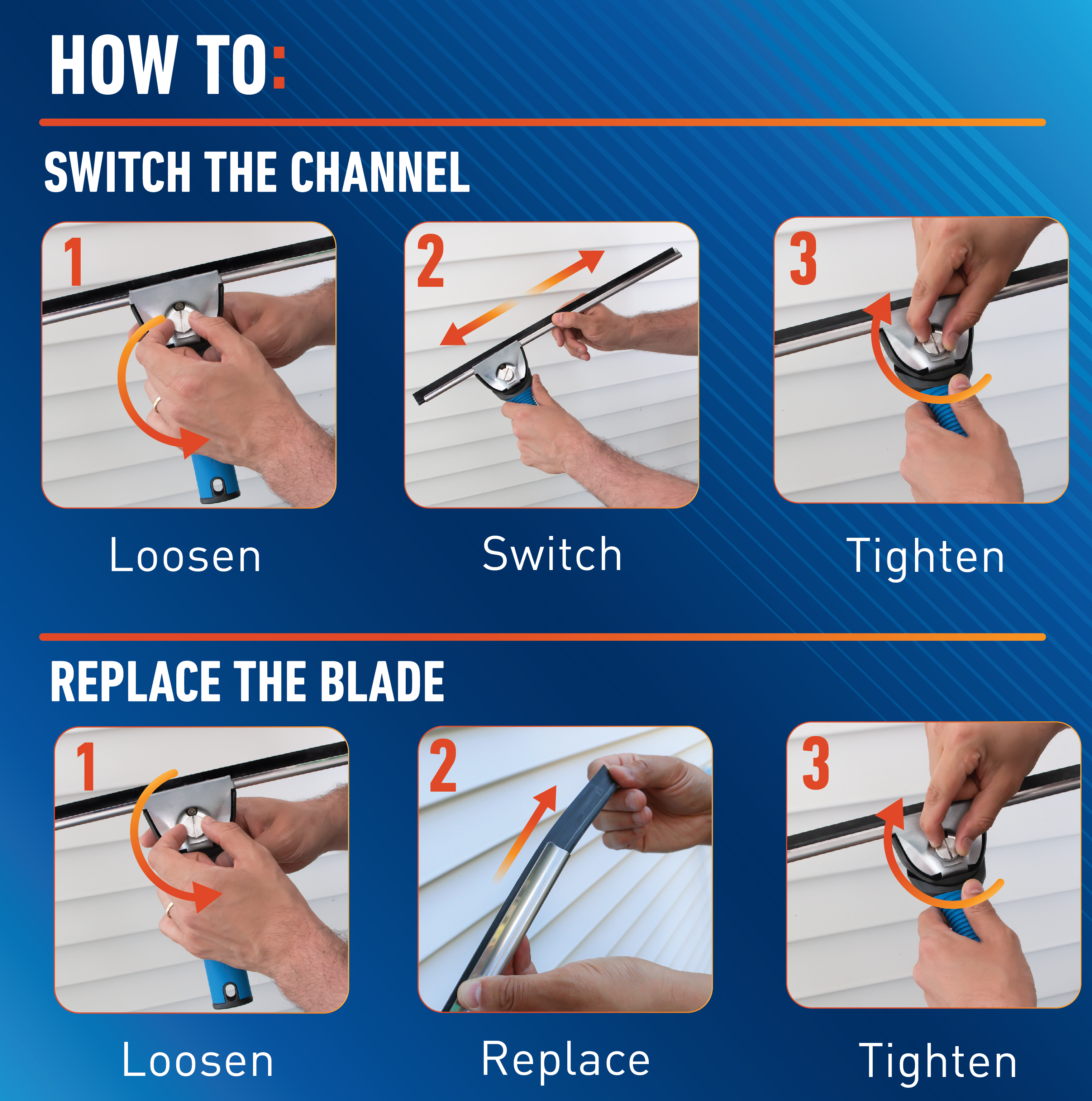 HOW TO:

SWITCH THE CHANNEL

1

Loosen

2

Switch

3

Tighten

REPLACE THE BLADE

1

Loosen

2

Replace

3

Tighten