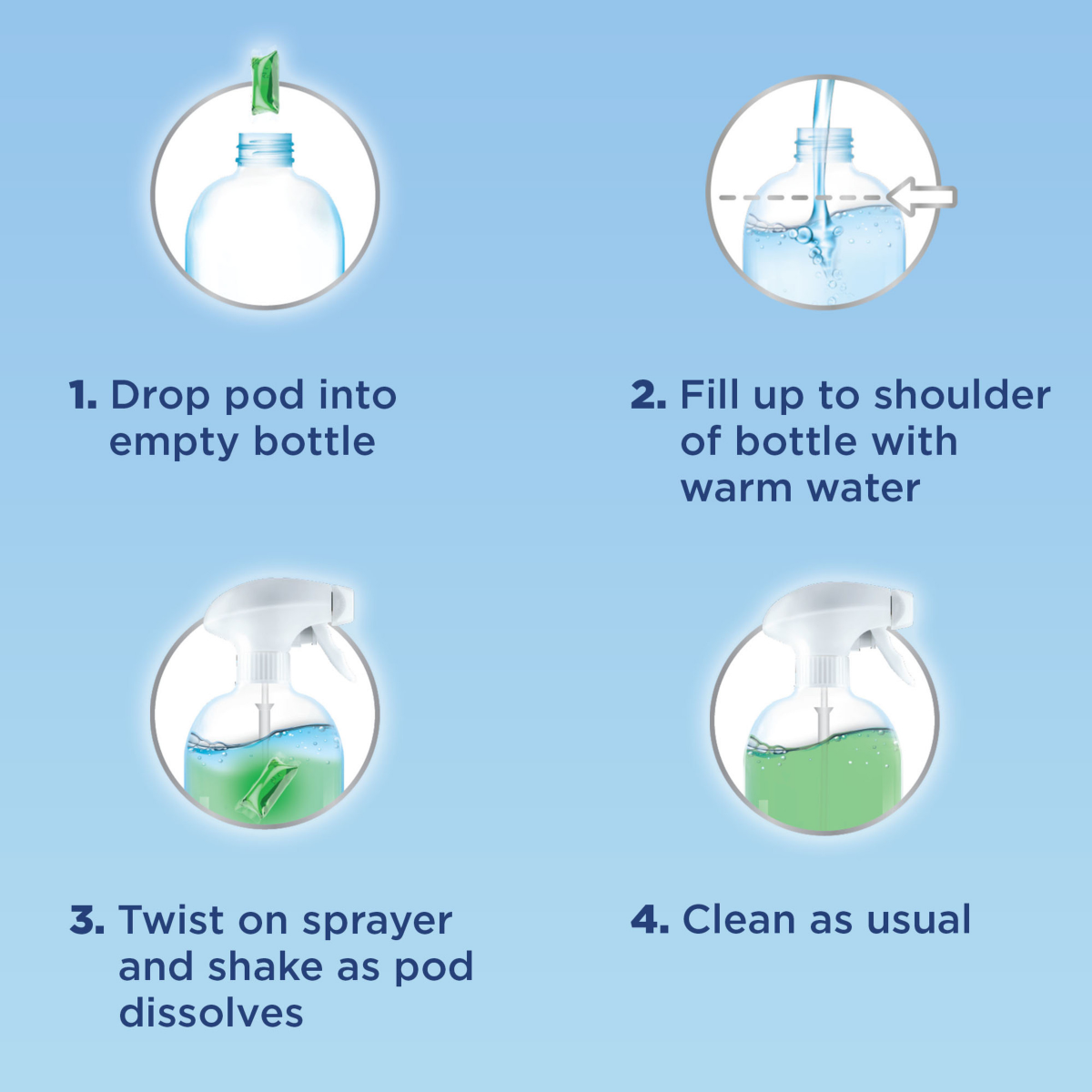 1. Drop pod into empty bottle

2. Fill up to shoulder of bottle with warm water

3. Twist on sprayer and shake as pod dissolves

4. Clean as usual