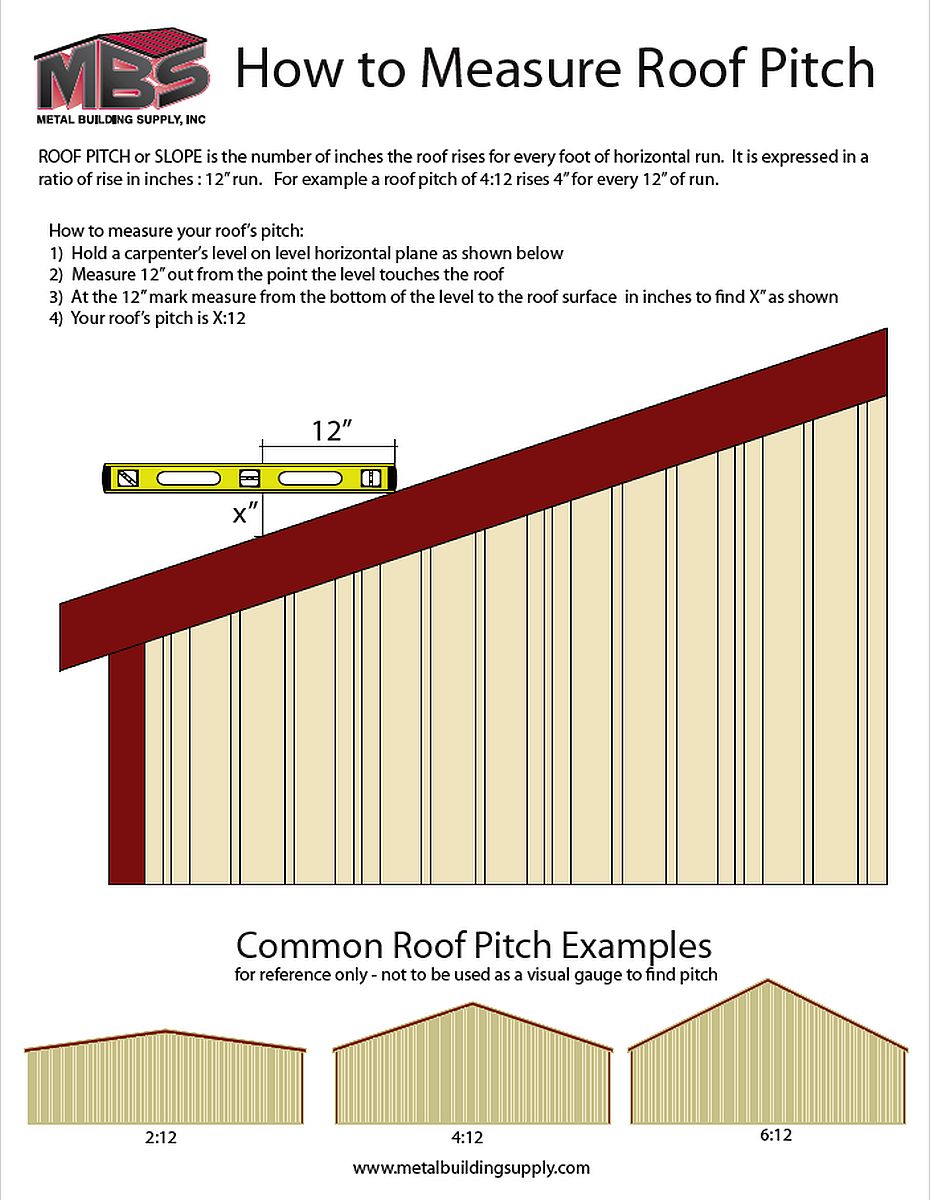 MBS
METAL BUILDING SUPPLY, INC

How to Measure Roof Pitch

ROOF PITCH or SLOPE is the number of inches the roof rises for every foot of horizontal run. It is expressed in a ratio of rise in inches : 12" run. For example a roof pitch of 4:12 rises 4" for every 12" of run.

How to measure your roof's pitch:
1) Hold a carpenter's level on level horizontal plane as shown below
2) Measure 12" out from the point the level touches the roof
3) At the 12" mark measure from the bottom of the level to the roof surface in inches to find X" as shown
4) Your roof's pitch is X:12

12"

x"

Common Roof Pitch Examples
for reference only - not to be used as a visual gauge to find pitch

2:12

4:12

6:12

www.metalbuildingsupply.com