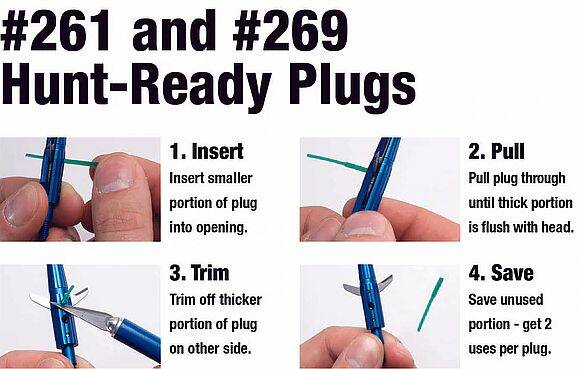 #261 and #269 Hunt-Ready Plugs

1. Insert
Insert smaller portion of plug into opening.

2. Pull
Pull plug through until thick portion is flush with head.

3. Trim
Trim off thicker portion of plug on other side.

4. Save
Save unused portion - get 2 uses per plug.