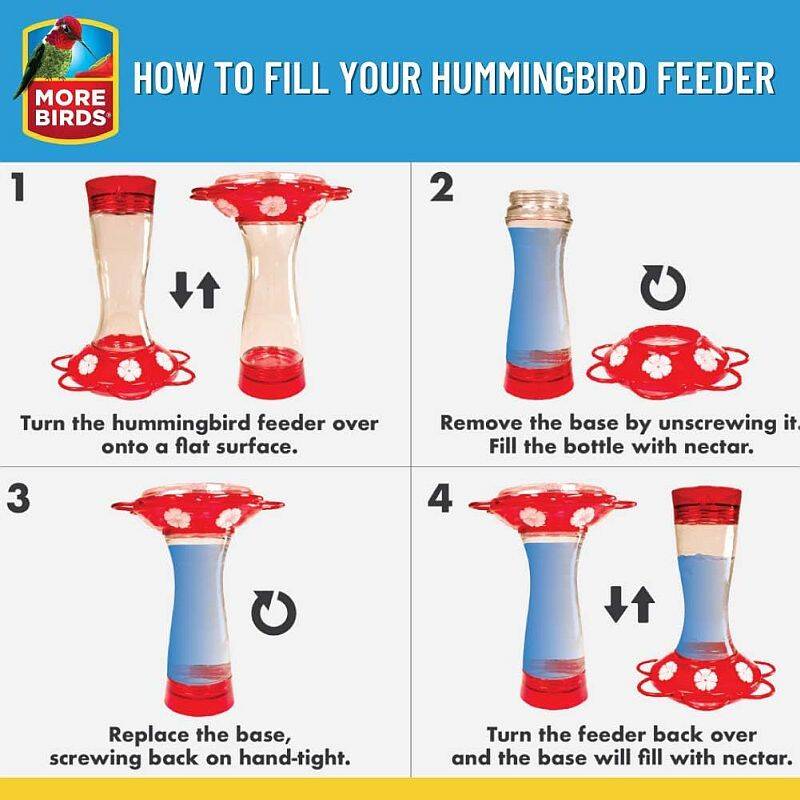 MORE BIRDS®

HOW TO FILL YOUR HUMMINGBIRD FEEDER

1

Turn the hummingbird feeder over onto a flat surface.

2

Remove the base by unscrewing it. Fill the bottle with nectar.

3

Replace the base, screwing back on hand-tight.

4

Turn the feeder back over and the base will fill with nectar.