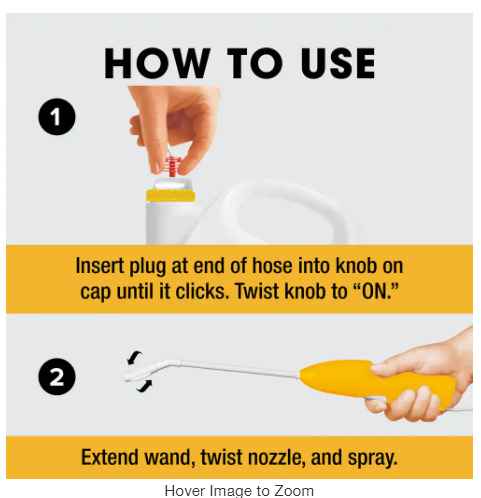 HOW TO USE

1

Insert plug at end of hose into knob on cap until it clicks. Twist knob to "ON."

2

Extend wand, twist nozzle, and spray.

Hover Image to Zoom