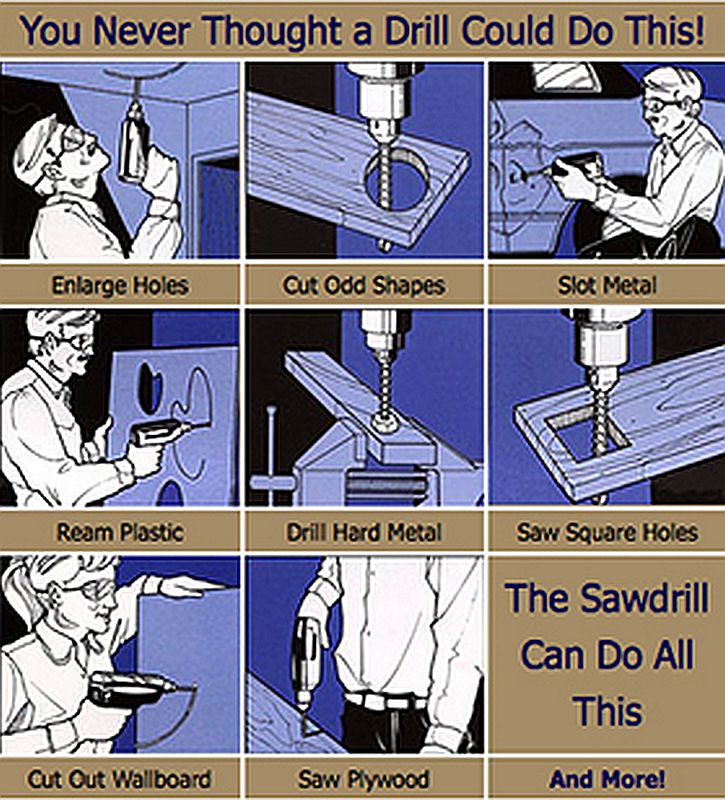 You Never Thought a Drill Could Do This!

Enlarge Holes

Cut Odd Shapes

Slot Metal

Ream Plastic

Drill Hard Metal

Saw Square Holes

Cut Out Wallboard

Saw Plywood

The Sawdrill Can Do All This

And More!