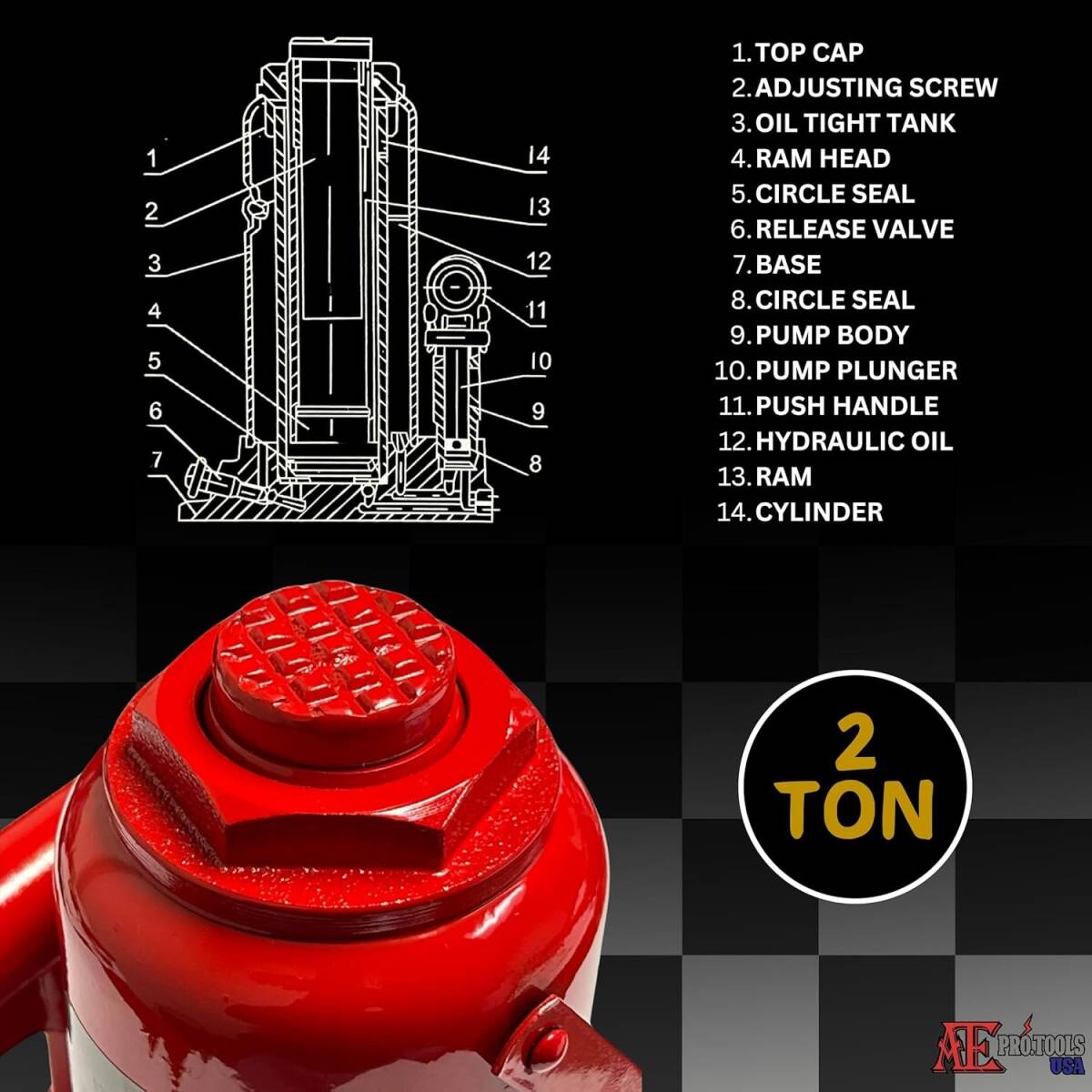 1
2
3
4
5
6
7
14
13
12
11
10
9
8

1. TOP CAP
2. ADJUSTING SCREW
3. OIL TIGHT TANK
4. RAM HEAD
5. CIRCLE SEAL
6. RELEASE VALVE
7. BASE
8. CIRCLE SEAL
9. PUMP BODY
10. PUMP PLUNGER
11. PUSH HANDLE
12. HYDRAULIC OIL
13. RAM
14. CYLINDER

2 TON

AE PRO.TOOLS USA