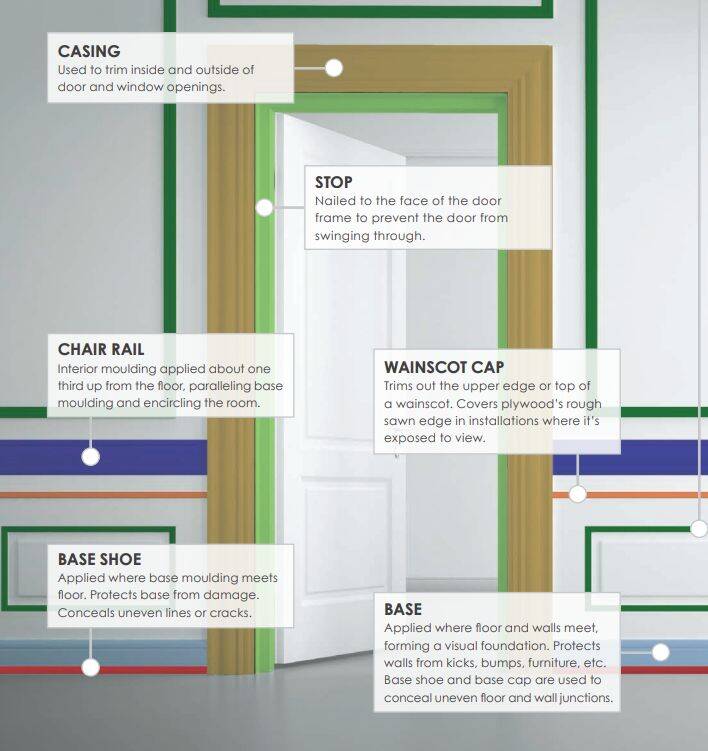 CASING
Used to trim inside and outside of door and window openings.

STOP
Nailed to the face of the door frame to prevent the door from swinging through.

CHAIR RAIL
Interior moulding applied about one third up from the floor, paralleling base moulding and encircling the room.

WAINSCOT CAP
Trims out the upper edge or top of a wainscot. Covers plywood's rough sawn edge in installations where it's exposed to view.

BASE SHOE
Applied where base moulding meets floor. Protects base from damage. Conceals uneven lines or cracks.

BASE
Applied where floor and walls meet, forming a visual foundation. Protects walls from kicks, bumps, furniture, etc. Base shoe and base cap are used to conceal uneven floor and wall junctions.