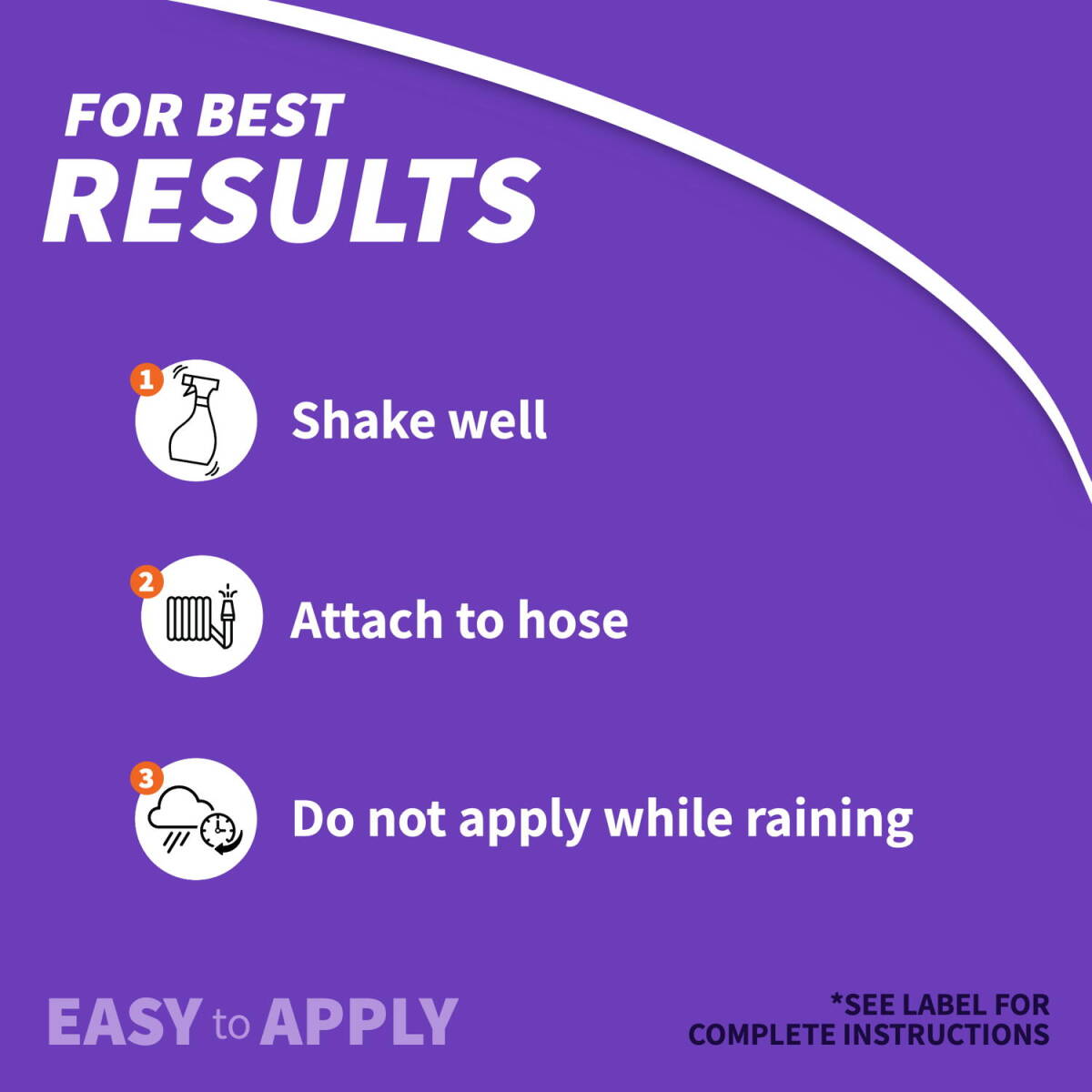 FOR BEST RESULTS

1 Shake well

2 Attach to hose

3 Do not apply while raining

EASY to APPLY

*SEE LABEL FOR COMPLETE INSTRUCTIONS