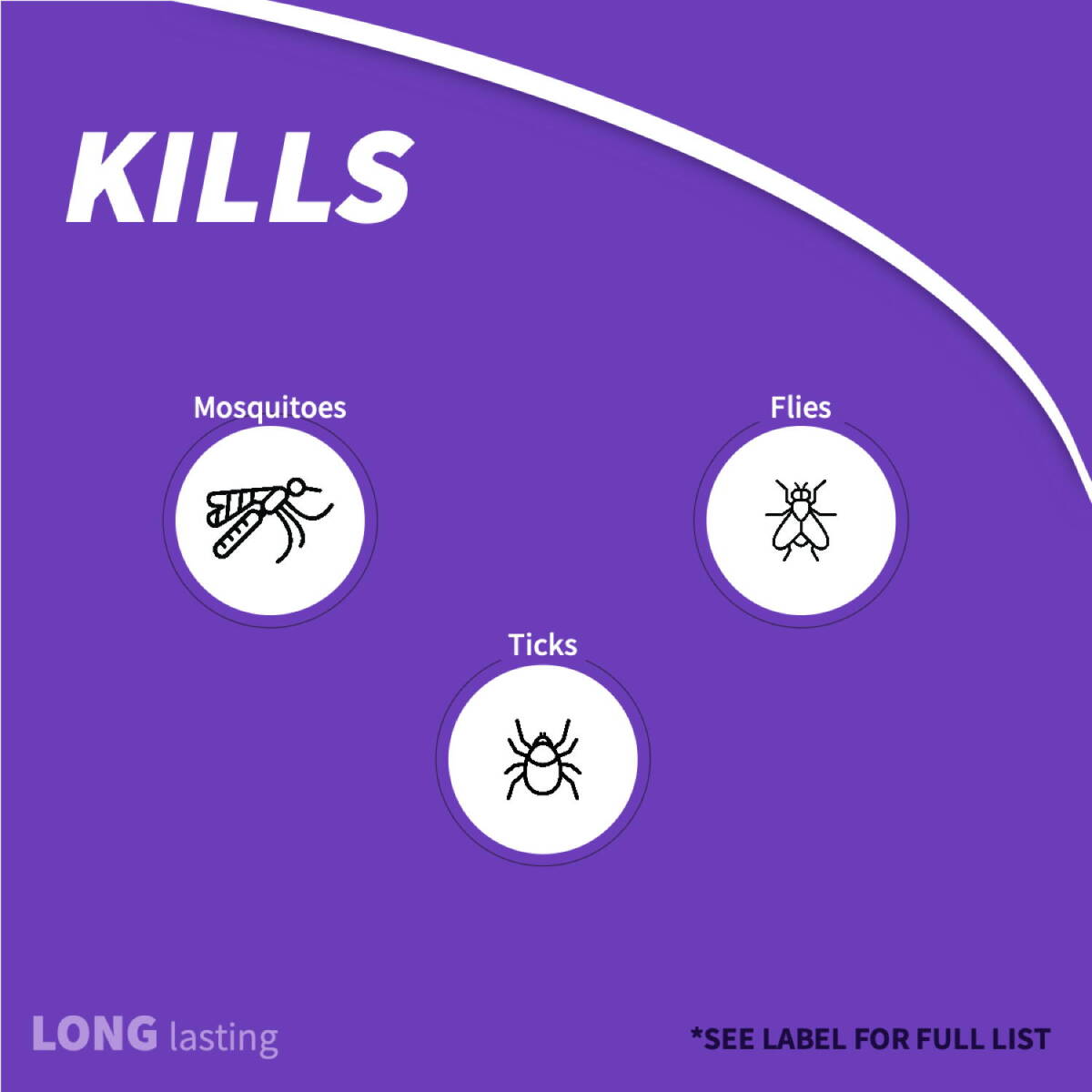 KILLS

Mosquitoes

Flies

Ticks

LONG lasting

*SEE LABEL FOR FULL LIST