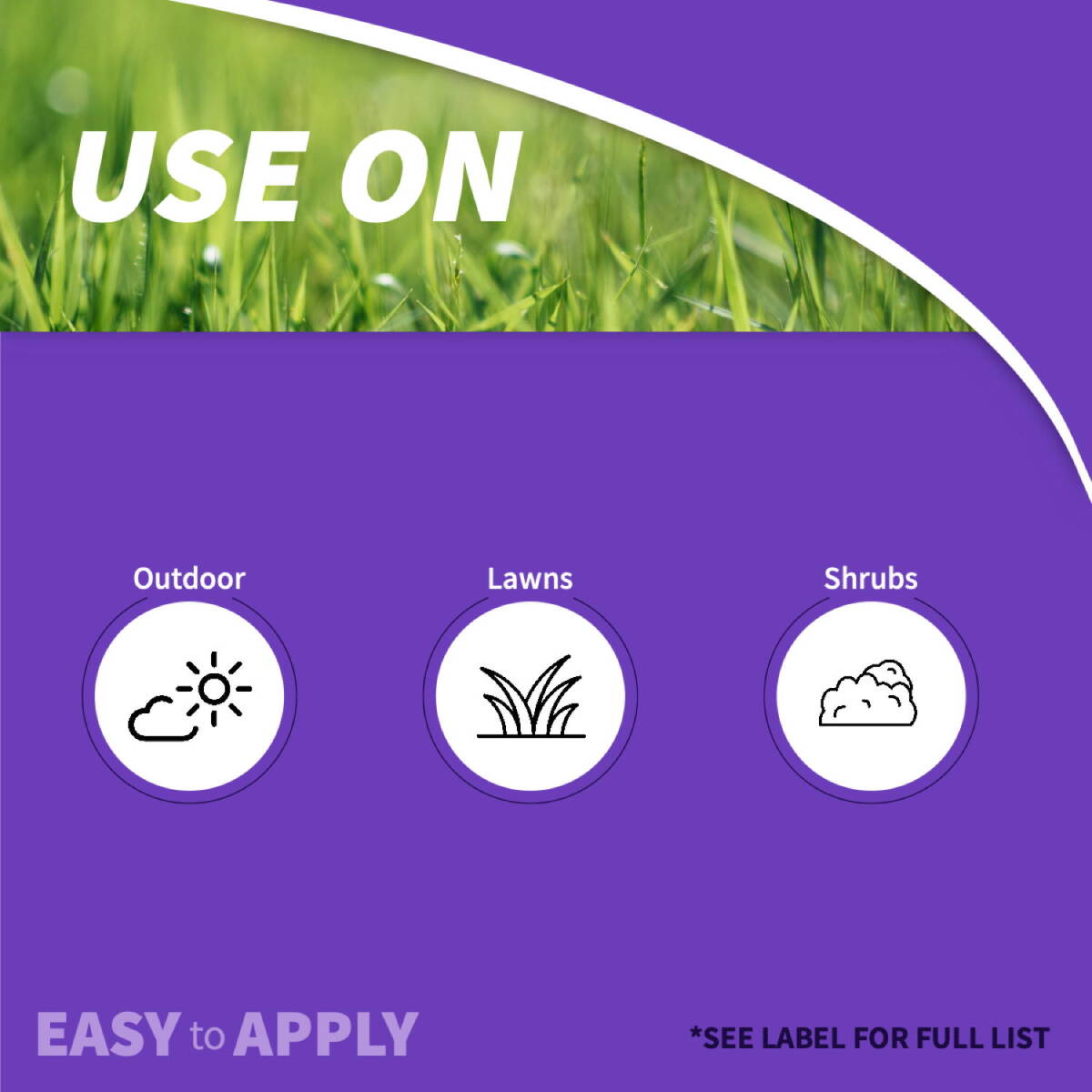 USE ON

Outdoor

Lawns

Shrubs

EASY to APPLY

*SEE LABEL FOR FULL LIST