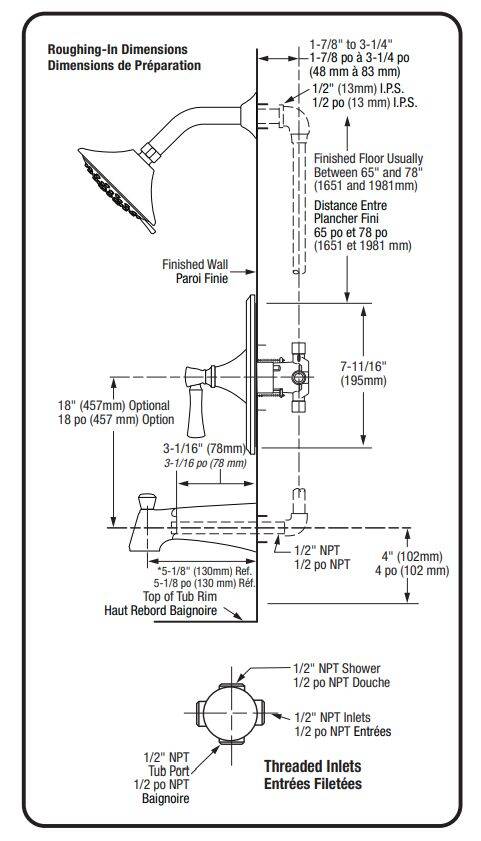 Roughing-In Dimensions
Dimensions de Préparation

1-7/8" to 3-1/4"
1-7/8 po à 3-1/4 po
(48 mm à 83 mm)

1/2" (13mm) I.P.S.
1/2 po (13 mm) I.P.S.

Finished Floor Usually Between 65" and 78" (1651 and 1981mm)

Distance Entre Plancher Fini 65 po et 78 po (1651 et 1981 mm)

Finished Wall
Paroi Finie

7-11/16" (195mm)

18" (457mm) Optional
18 po (457 mm) Option

3-1/16" (78mm)
3-1/16 po (78 mm)

1/2" NPT
1/2 po NPT

4" (102mm)
4 po (102 mm)

*5-1/8" (130mm) Ref.
5-1/8 po (130 mm) Réf.

Top of Tub Rim
Haut Rebord Baignoire

1/2" NPT Shower
1/2 po NPT Douche

1/2" NPT Inlets
1/2 po NPT Entrées

1/2" NPT
Tub Port
1/2 po NPT
Baignoire

Threaded Inlets
Entrées Filetées