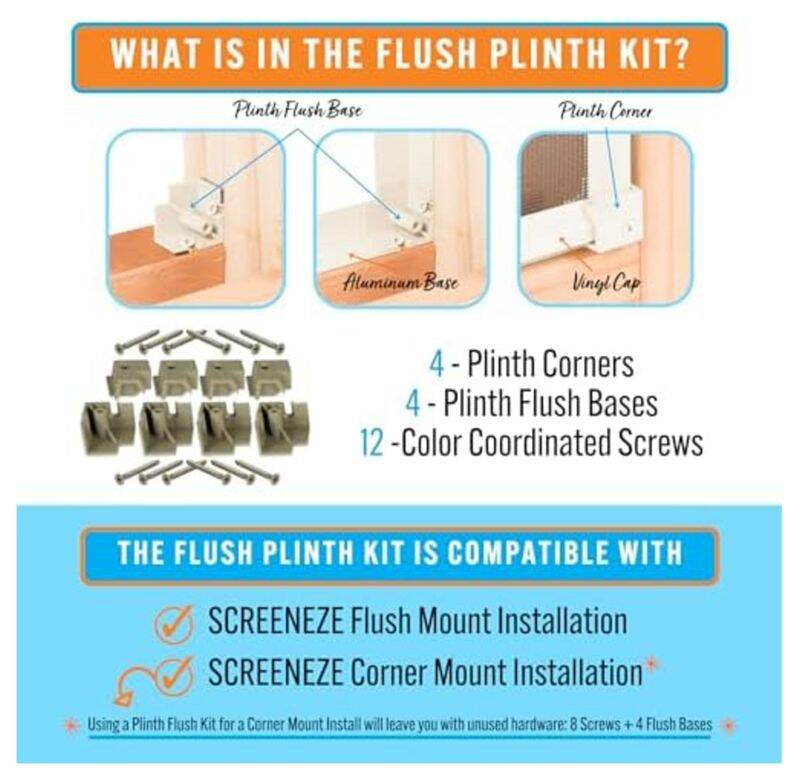 WHAT IS IN THE FLUSH PLINTH KIT?

Plinth Flush Base

Plinth Corner

Aluminum Base

Vinyl Cap

4 - Plinth Corners
4 - Plinth Flush Bases
12 -Color Coordinated Screws

THE FLUSH PLINTH KIT IS COMPATIBLE WITH

SCREENEZE Flush Mount Installation

SCREENEZE Corner Mount Installation*

* Using a Plinth Flush Kit for a Corner Mount Install will leave you with unused hardware: 8 Screws + 4 Flush Bases *