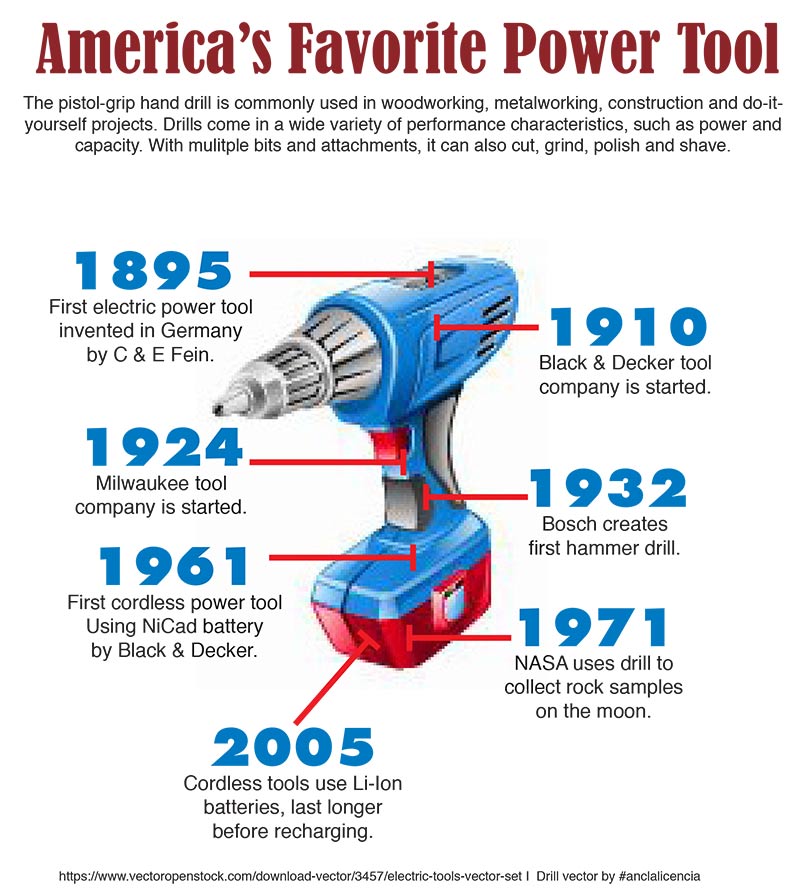 America's Favorite Power Tool

The pistol-grip hand drill is commonly used in woodworking, metalworking, construction and do-it-yourself projects. Drills come in a wide variety of performance characteristics, such as power and capacity. With mulitple bits and attachments, it can also cut, grind, polish and shave.

1895
First electric power tool invented in Germany by C & E Fein.

1910
Black & Decker tool company is started.

1924
Milwaukee tool company is started.

1932
Bosch creates first hammer drill.

1961
First cordless power tool Using NiCad battery by Black & Decker.

1971
NASA uses drill to collect rock samples on the moon.

2005
Cordless tools use Li-Ion batteries, last longer before recharging.

https://www.vectoropenstock.com/download-vector/3457/electric-tools-vector-set I Drill vector by #anclalicencia