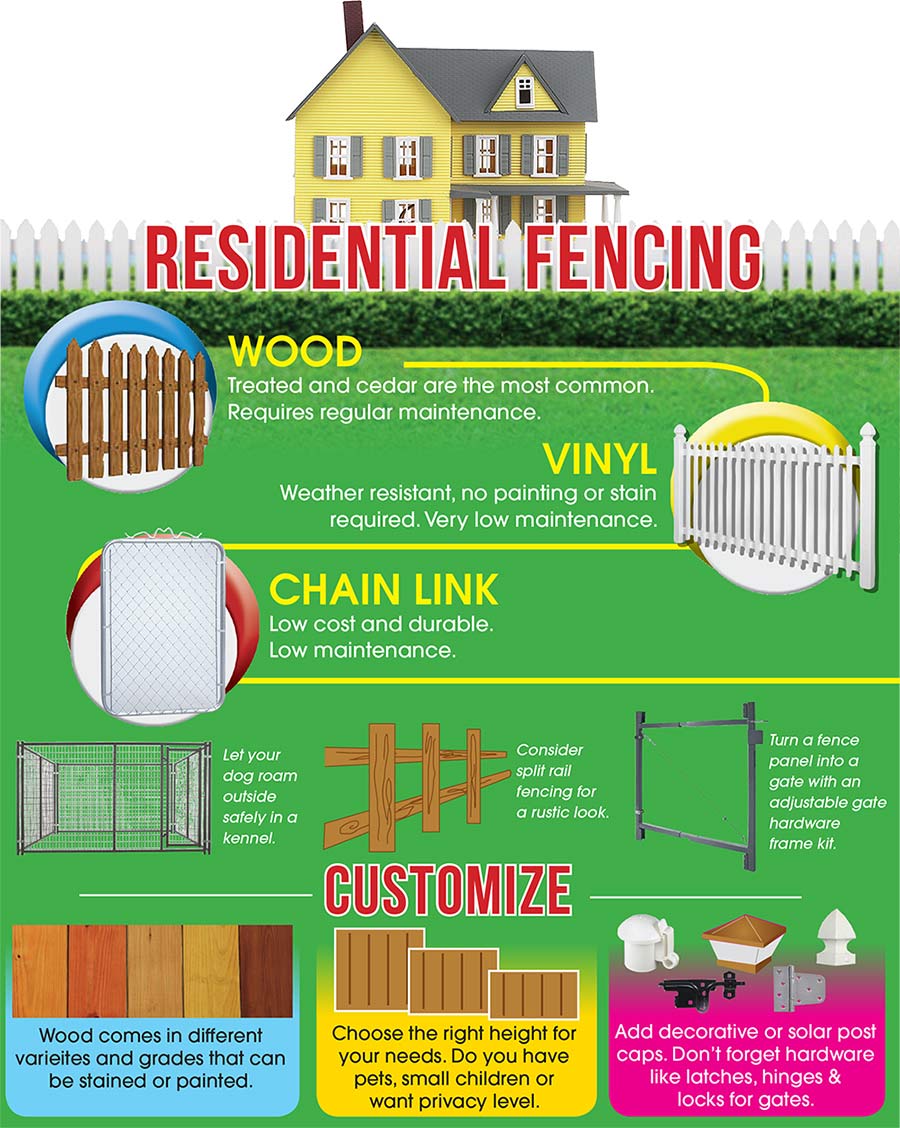 RESIDENTIAL FENCING

WOOD
Treated and cedar are the most common. Requires regular maintenance.

VINYL
Weather resistant, no painting or stain required. Very low maintenance.

CHAIN LINK
Low cost and durable. Low maintenance.

Let your dog roam outside safely in a kennel.

Consider split rail fencing for a rustic look.

Turn a fence panel into a gate with an adjustable gate hardware frame kit.

CUSTOMIZE

Wood comes in different varieites and grades that can be stained or painted.

Choose the right height for your needs. Do you have pets, small children or want privacy level.

Add decorative or solar post caps. Don't forget hardware like latches, hinges & locks for gates.