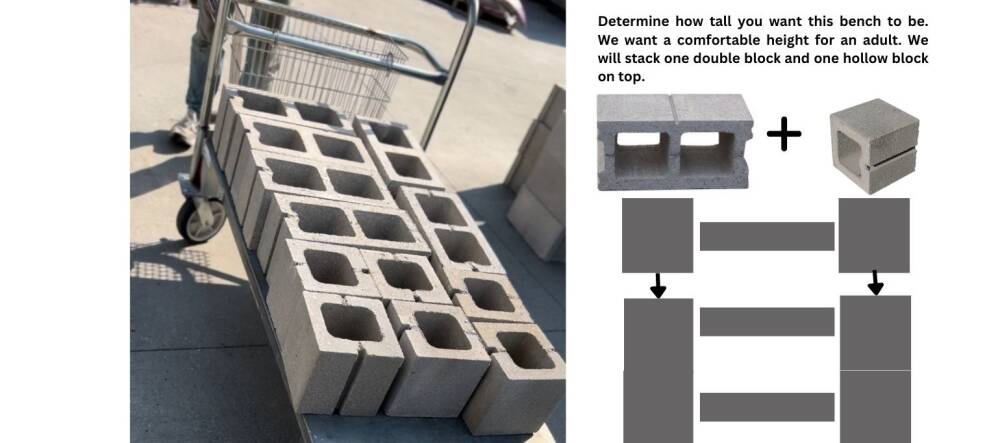 Determine how tall you want this bench to be. We want a comfortable height for an adult. We will stack one double block and one hollow block on top.

+